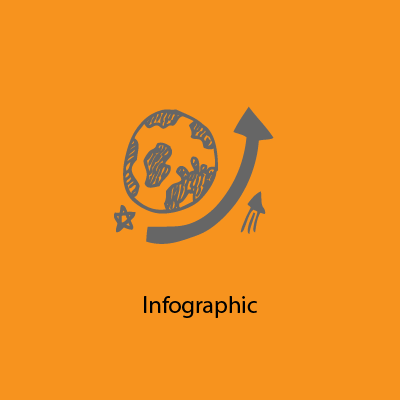 Infographic